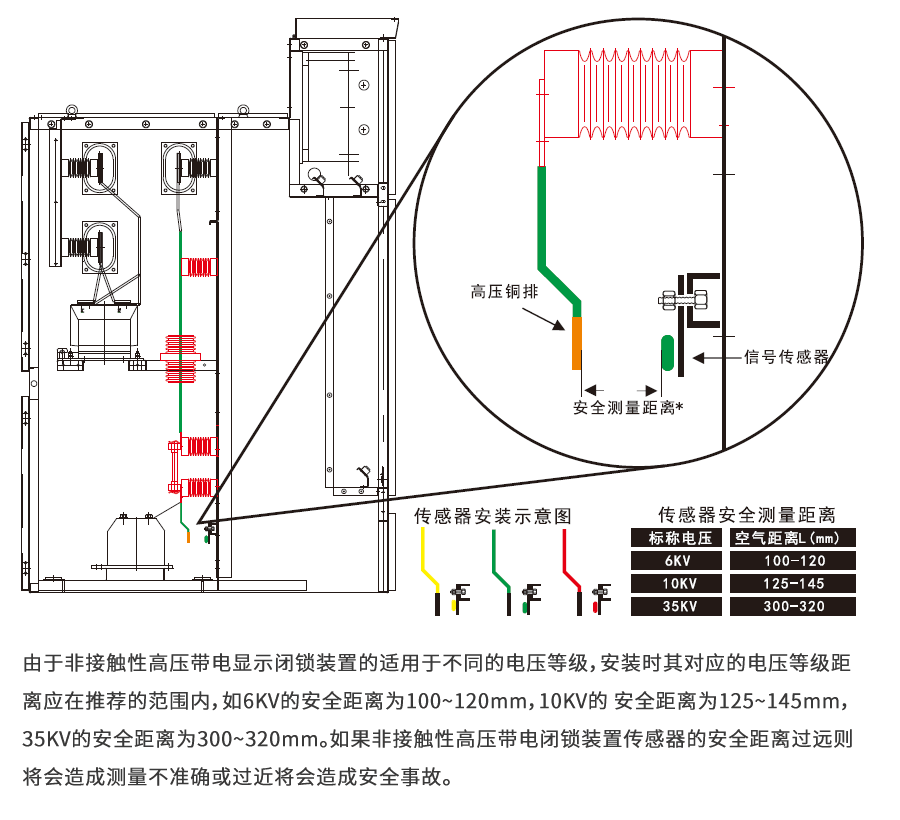 高压铜排

信号传感器

安全测量距离*

传感器安装示意图

传感器安全测量距离

| 标称电压 | 空气距离L（mm） |
|---|---|
| 6KV | 100-120 |
| 10KV | 125-145 |
| 35KV | 300-320 |

由于非接触性高压带电显示闭锁装置的适用于不同的电压等级，安装时其对应的电压等级距离应在推荐的范围内，如6KV的安全距离为100~120mm，10KV的 安全距离为125~145mm，35KV的安全距离为300~320mm。如果非接触性高压带电闭锁装置传感器的安全距离过远则将会造成测量不准确或过近将会造成安全事故。